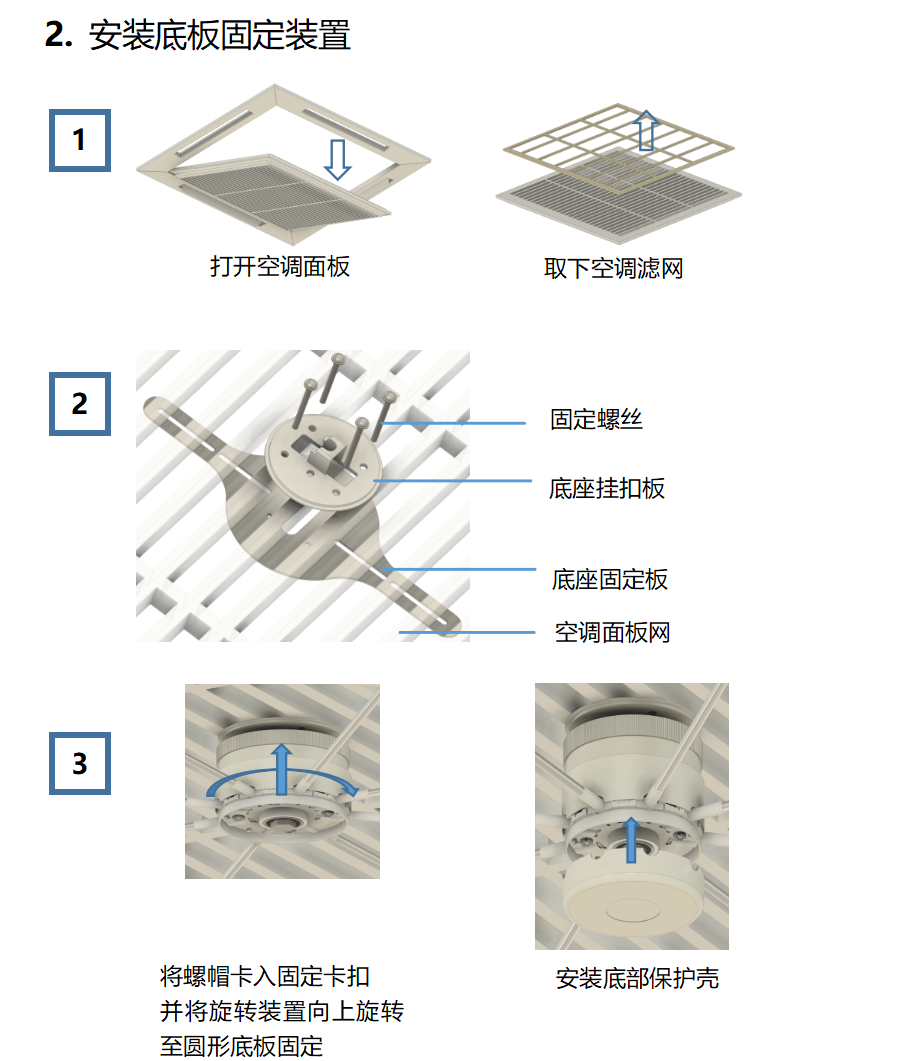 2. 安装底板固定装置

1

打开空调面板

取下空调滤网

2

固定螺丝

底座挂扣板

底座固定板

空调面板网

3

将螺帽卡入固定卡扣
并将旋转装置向上旋转
至圆形底板固定

安装底部保护壳